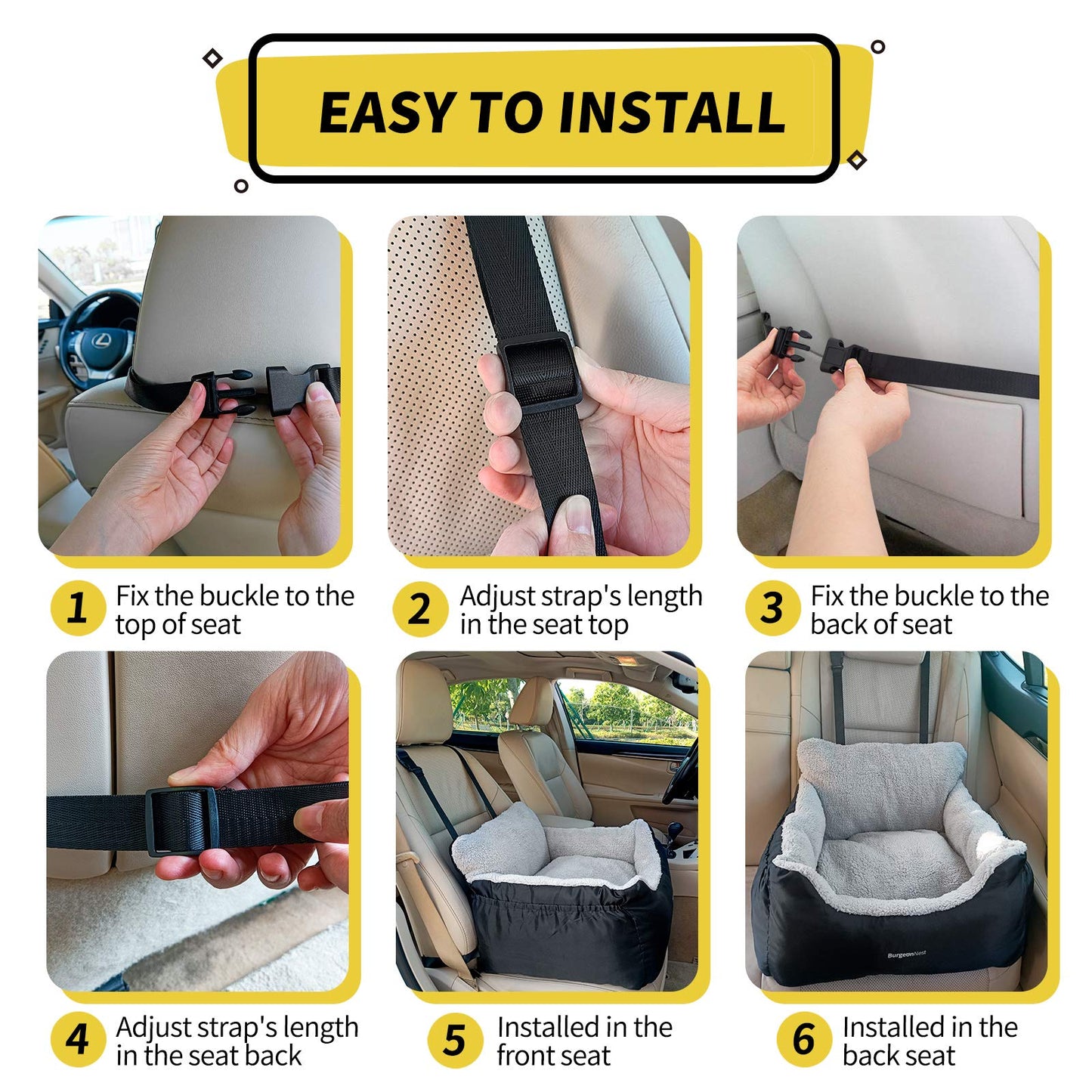 EASY TO INSTALL

1 Fix the buckle to the top of seat

2 Adjust strap's length in the seat top

3 Fix the buckle to the back of seat

4 Adjust strap's length in the seat back

5 Installed in the front seat

BurgeonNest

6 Installed in the back seat